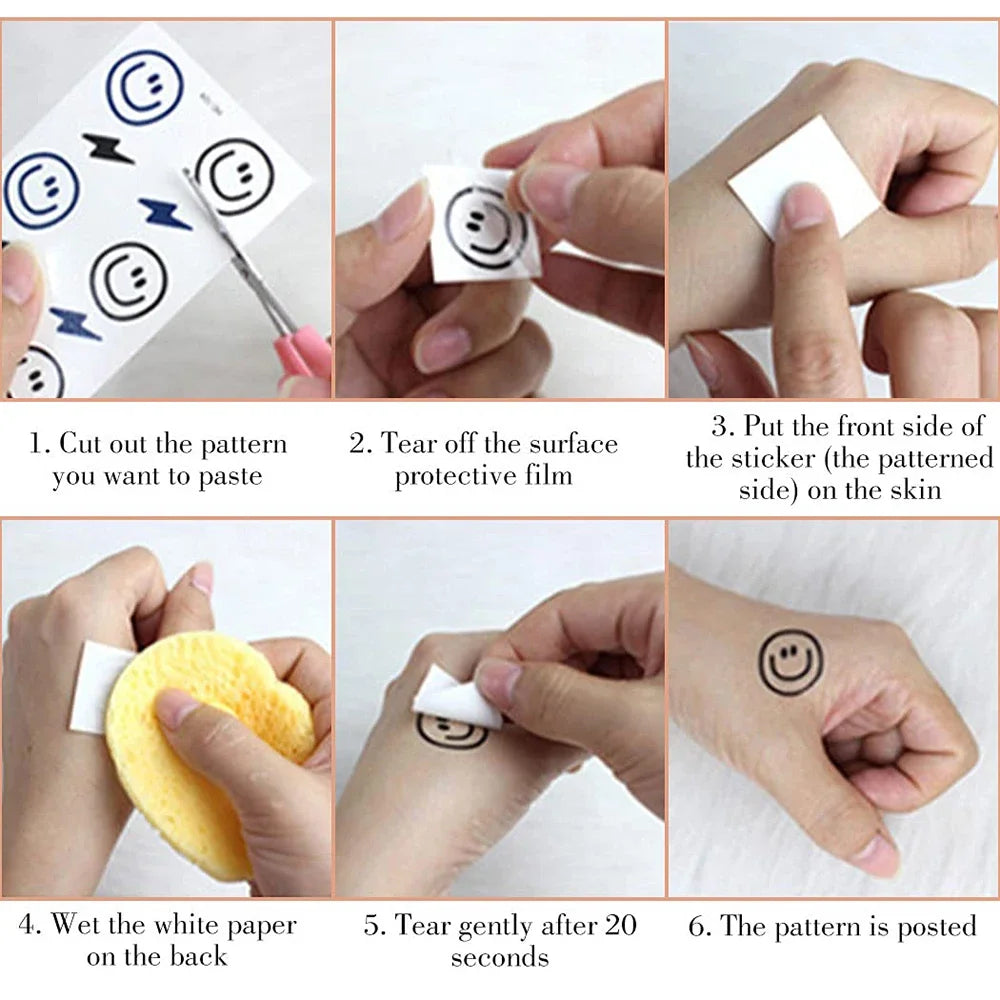 1. Cut out the pattern you want to paste

2. Tear off the surface protective film

3. Put the front side of the sticker (the patterned side) on the skin

4. Wet the white paper on the back

5. Tear gently after 20 seconds

6. The pattern is posted